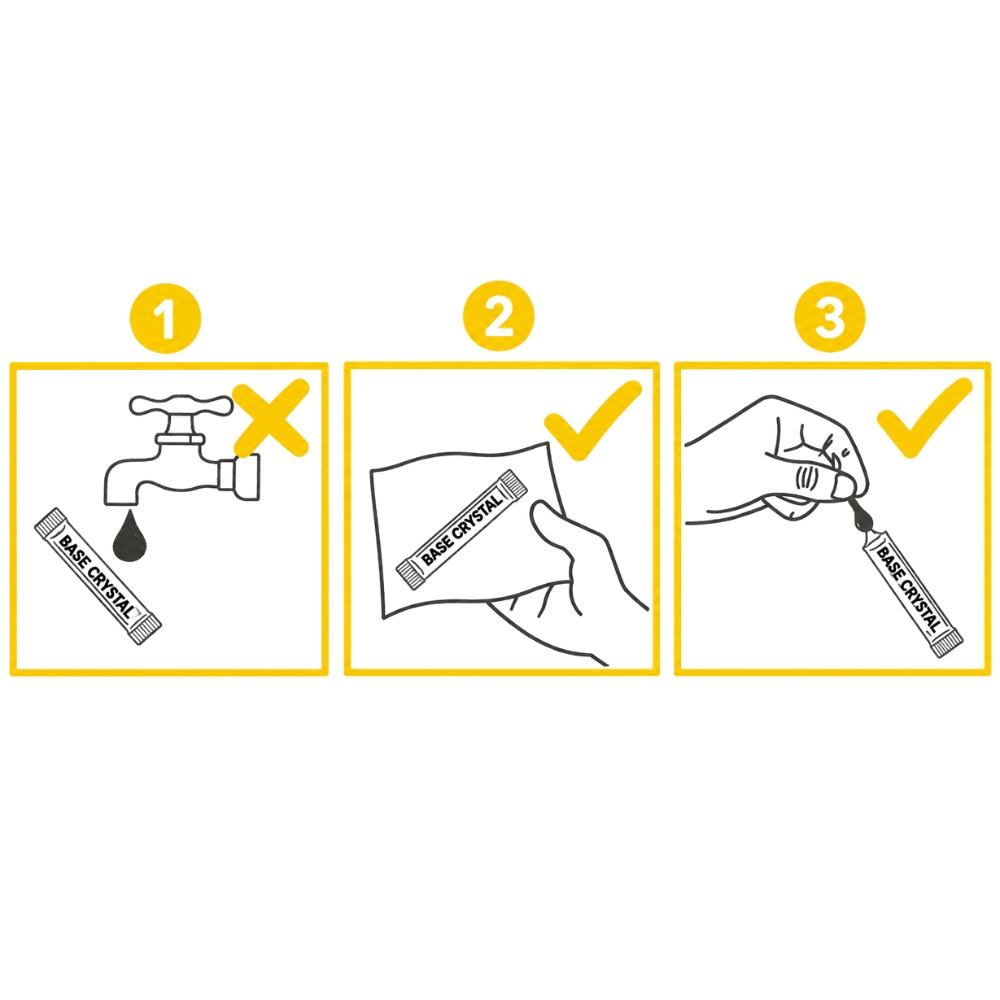 1

BASE CRYSTAL

2

BASE CRYSTAL

3

BASE CRYSTAL